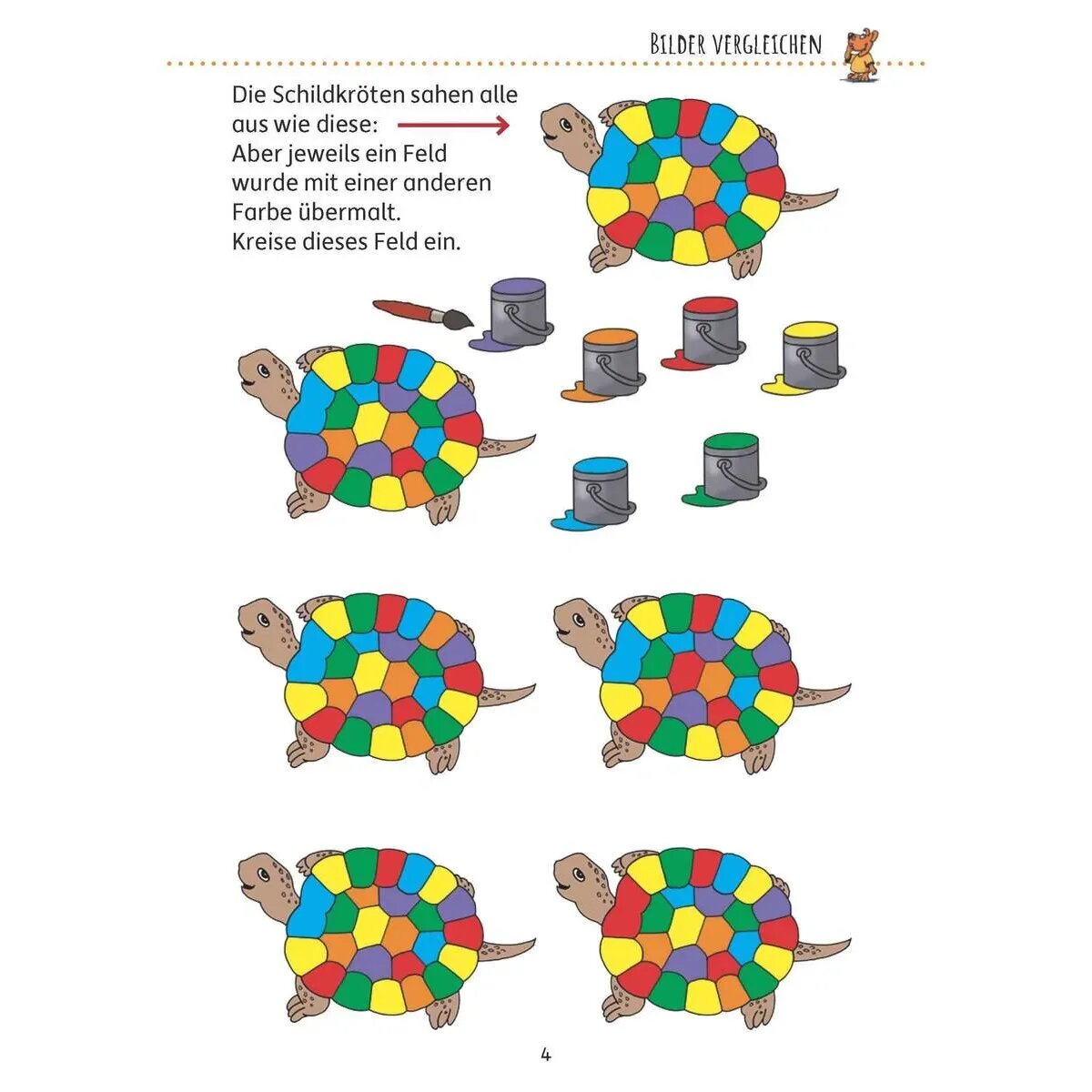 BILDER VERGLEICHEN

Die Schildkröten sahen alle aus wie diese:
Aber jeweils ein Feld wurde mit einer anderen Farbe übermalt.
Kreise dieses Feld ein.

4