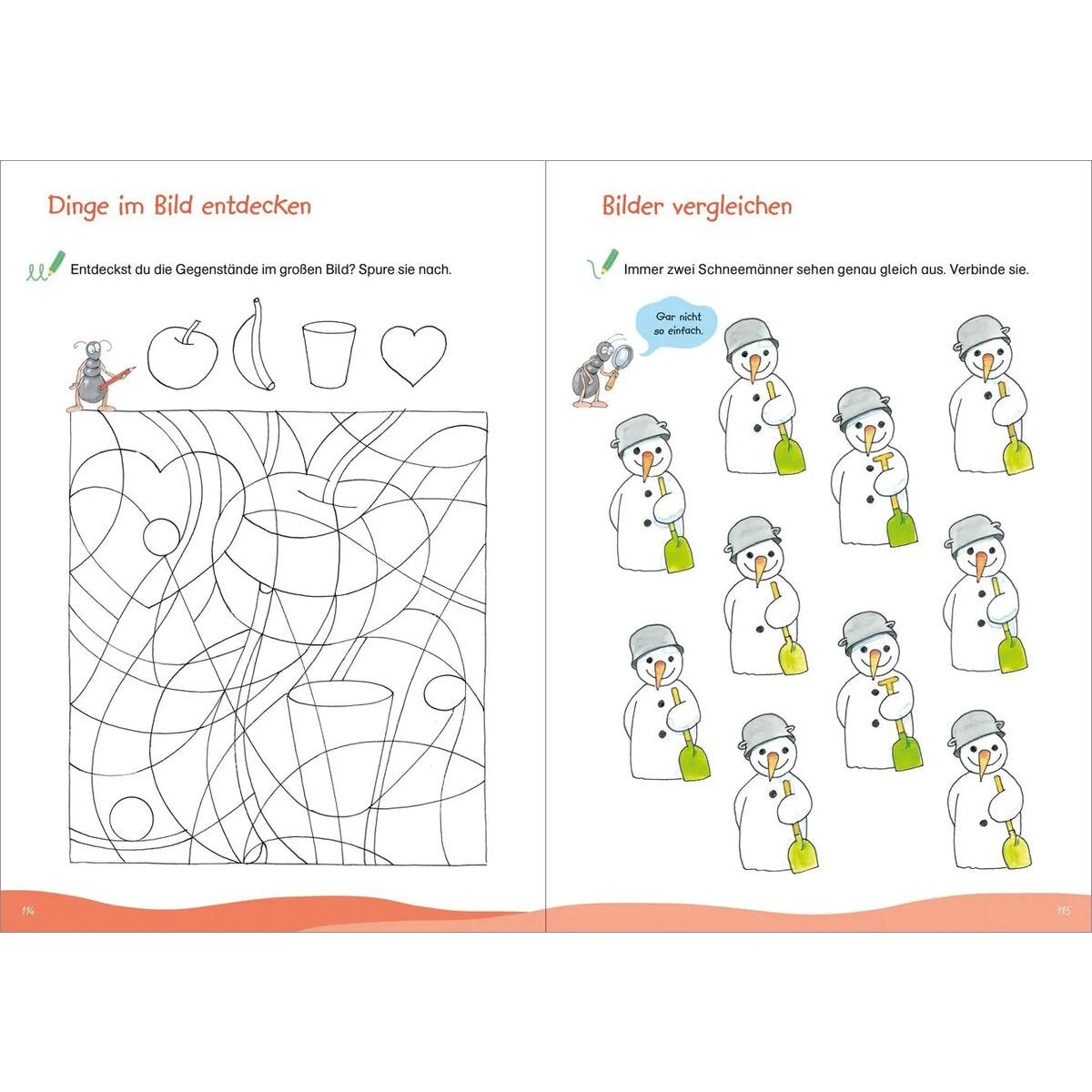 Dinge im Bild entdecken

Entdeckst du die Gegenstände im großen Bild? Spure sie nach.

114

Bilder vergleichen

Immer zwei Schneemänner sehen genau gleich aus. Verbinde sie.

Gar nicht so einfach.

115