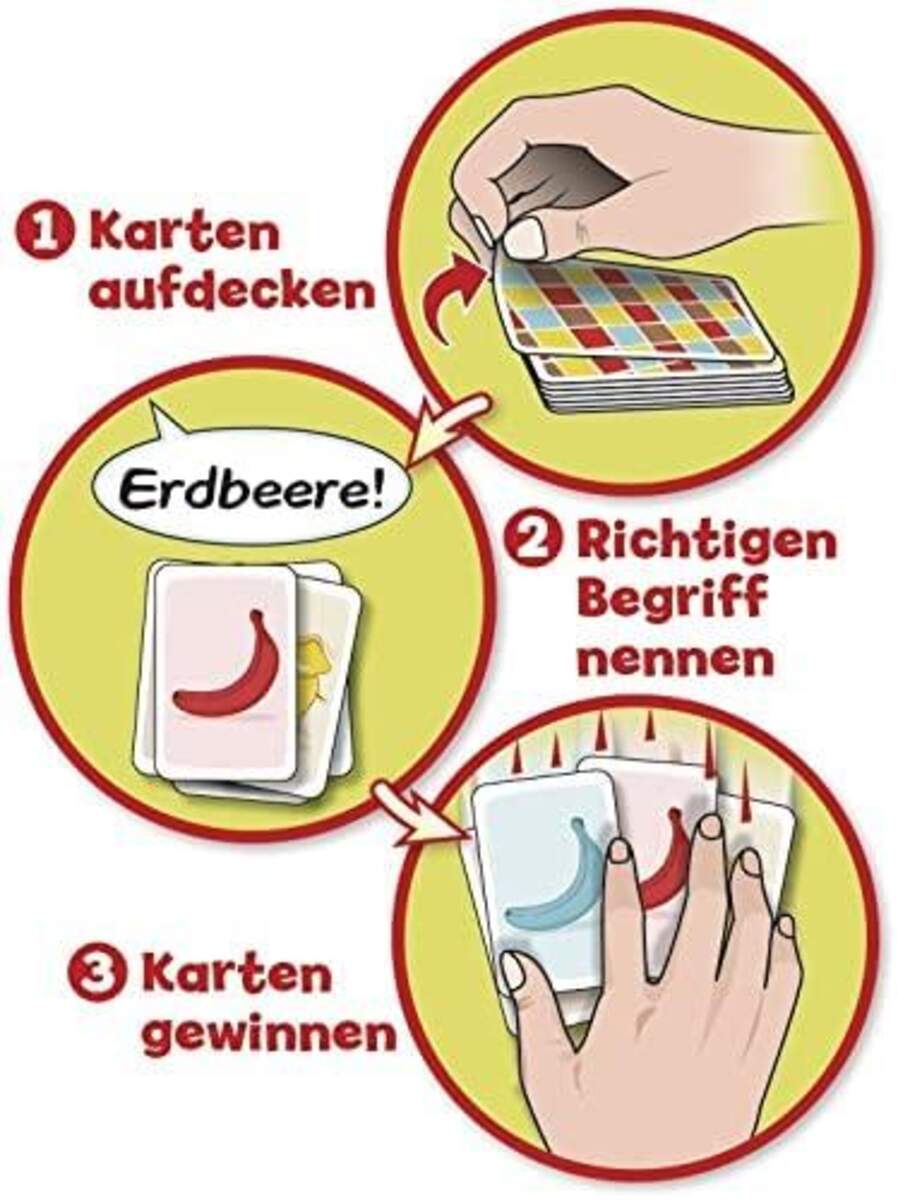 1 Karten aufdecken

Erdbeere!

2 Richtigen Begriff nennen

3 Karten gewinnen