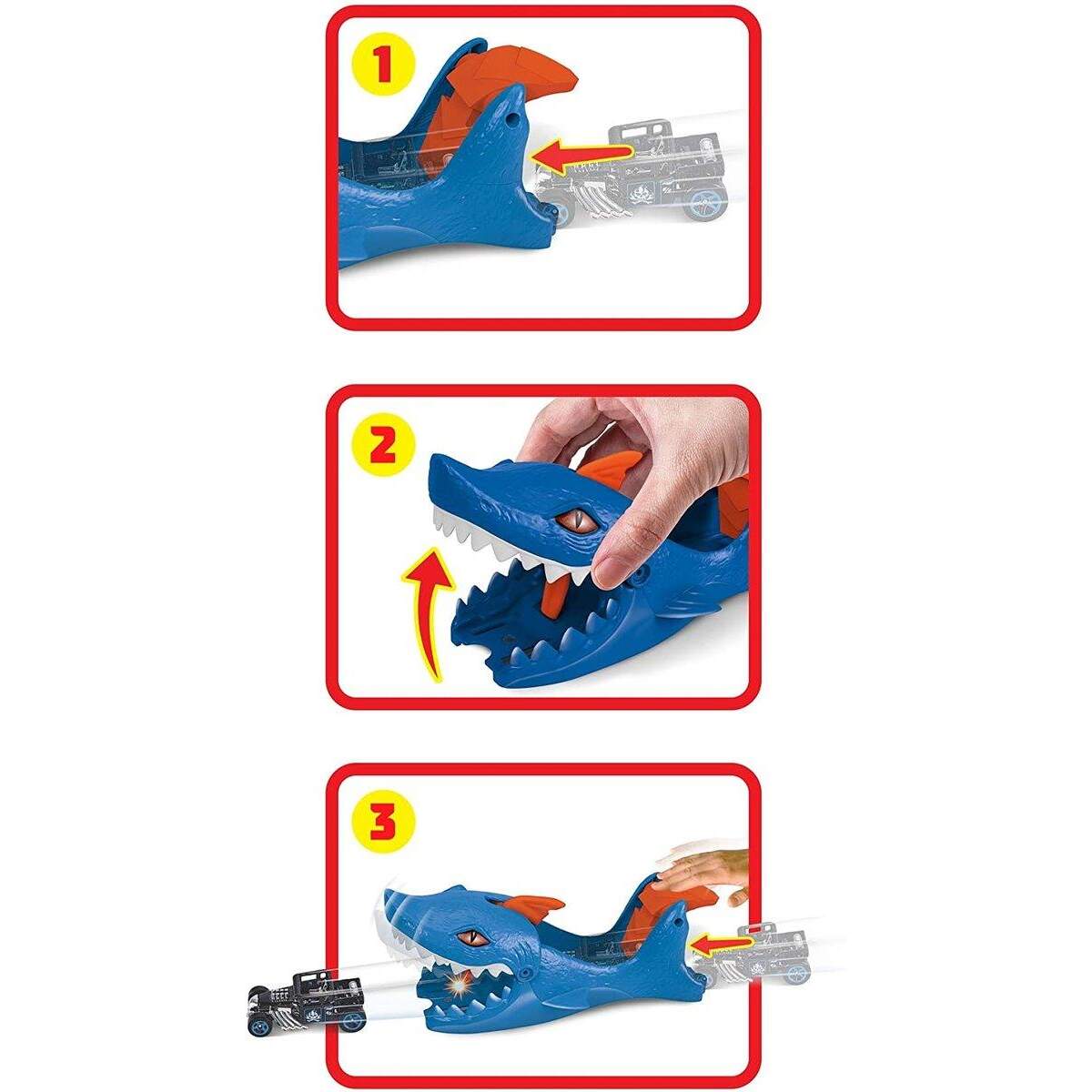 1

2

3