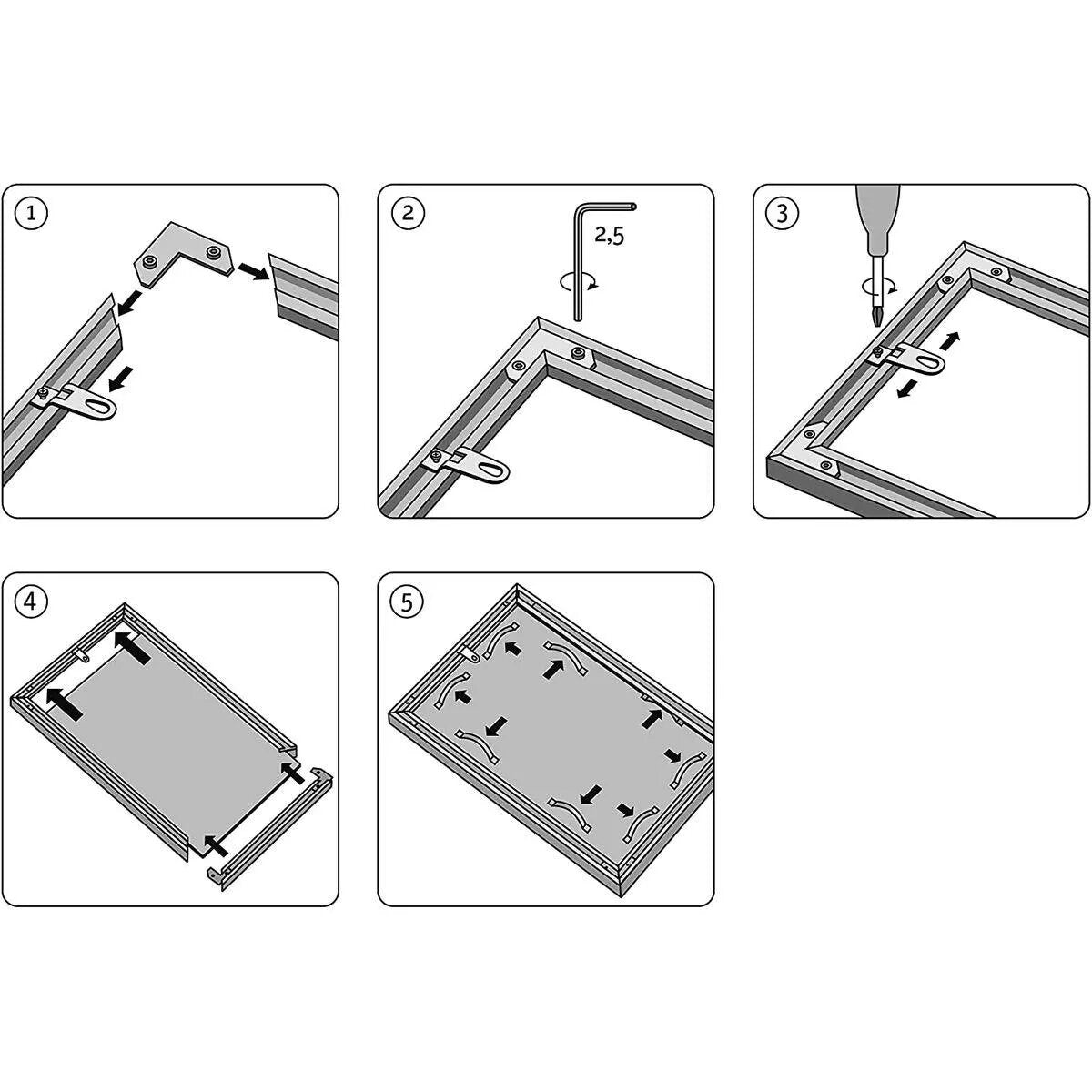 1

2

2,5

3

4

5