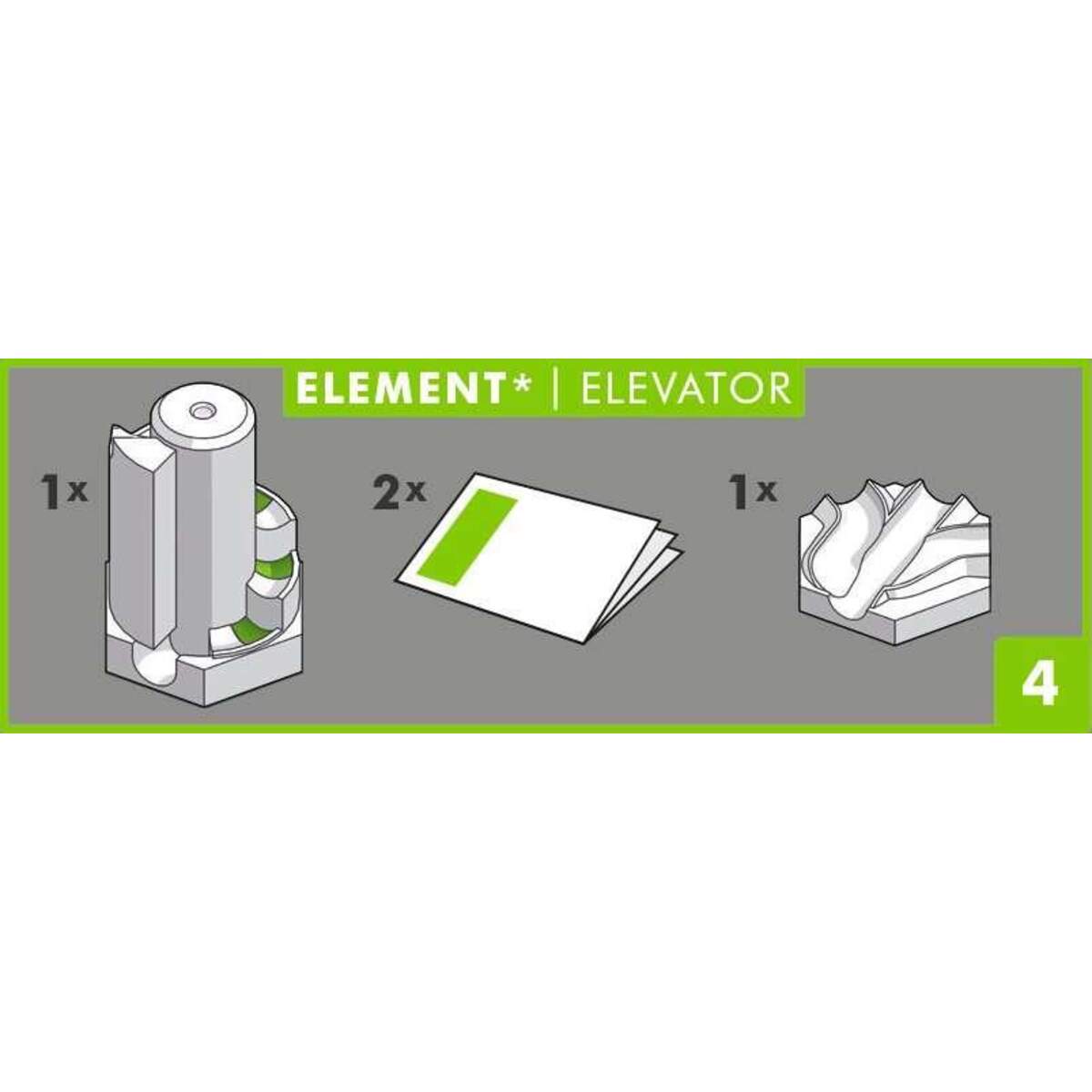 ELEMENT* | ELEVATOR

1x

2x

1x

4