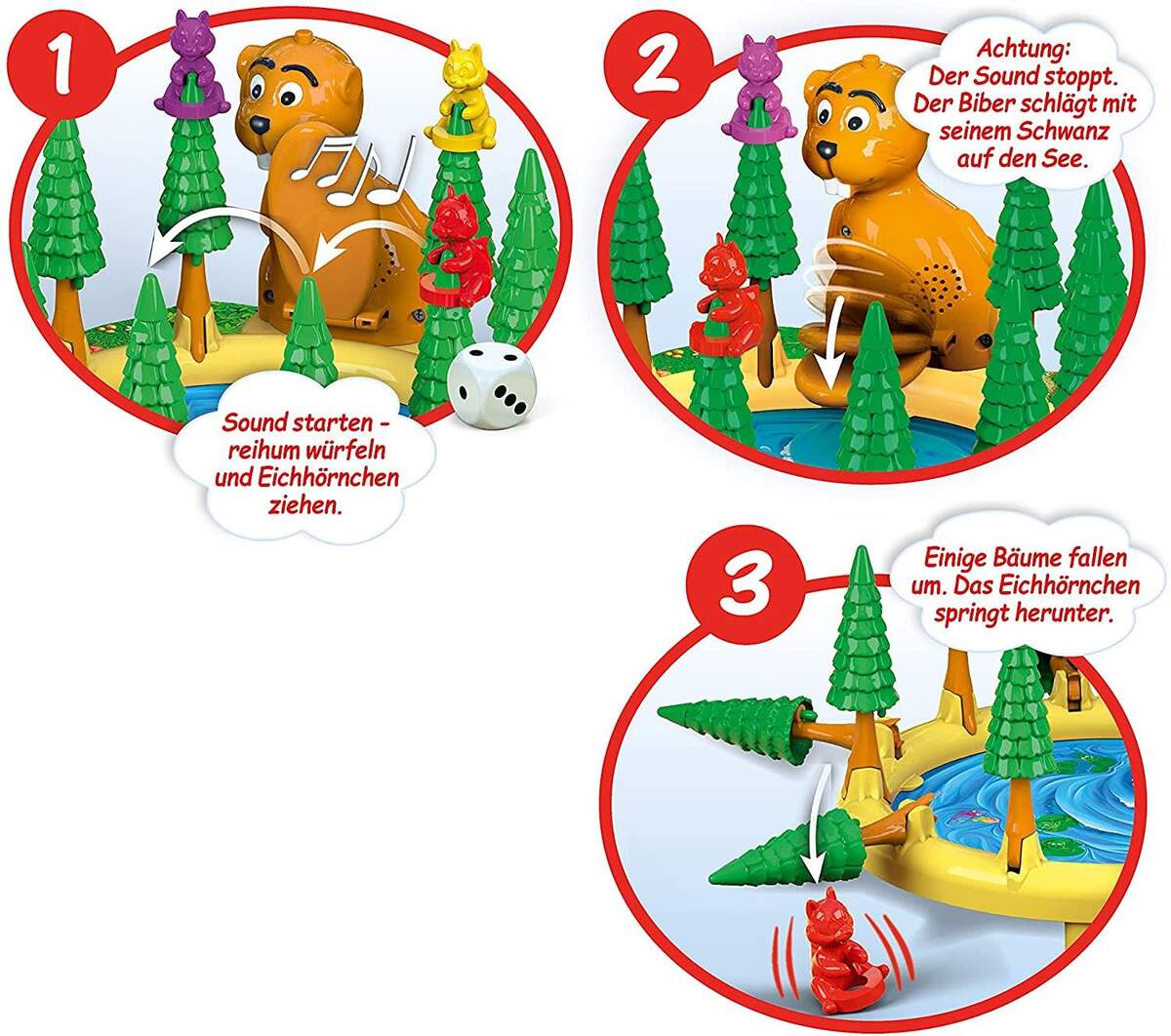 1

Sound starten - reihum würfeln und Eichhörnchen ziehen.

2

Achtung: Der Sound stoppt. Der Biber schlägt mit seinem Schwanz auf den See.

3

Einige Bäume fallen um. Das Eichhörnchen springt herunter.