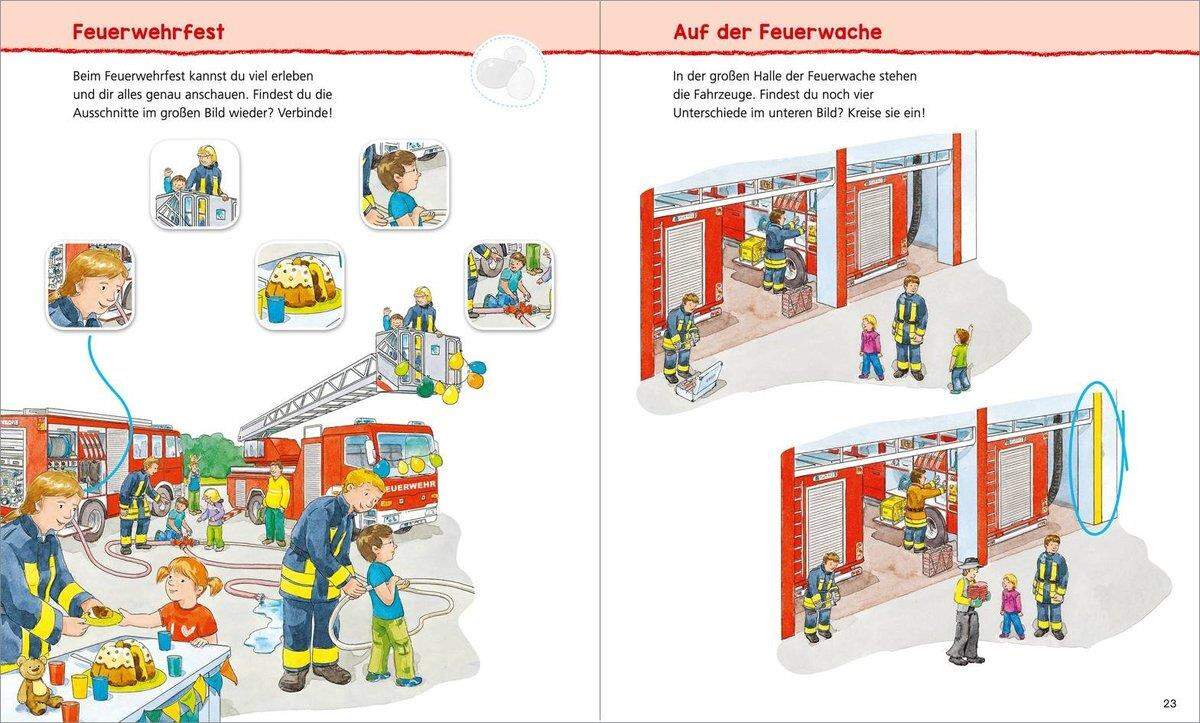 Feuerwehrfest

Beim Feuerwehrfest kannst du viel erleben und dir alles genau anschauen. Findest du die Ausschnitte im großen Bild wieder? Verbinde!

FEUERWEHR

Auf der Feuerwache

In der großen Halle der Feuerwache stehen die Fahrzeuge. Findest du noch vier Unterschiede im unteren Bild? Kreise sie ein!

23