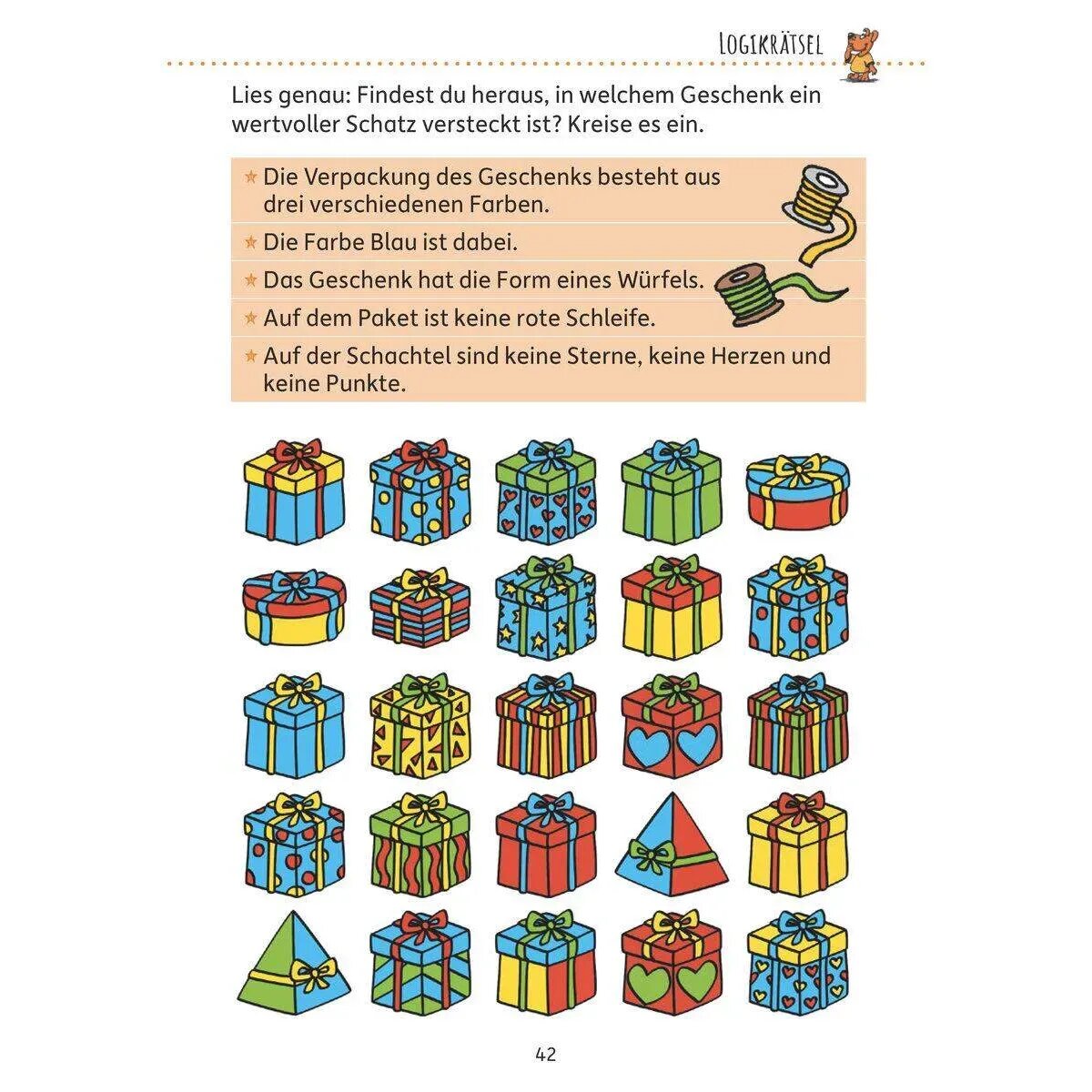 LOGIKRÄTSEL

Lies genau: Findest du heraus, in welchem Geschenk ein wertvoller Schatz versteckt ist? Kreise es ein.

★ Die Verpackung des Geschenks besteht aus drei verschiedenen Farben.

★ Die Farbe Blau ist dabei.

★ Das Geschenk hat die Form eines Würfels.

★ Auf dem Paket ist keine rote Schleife.

★ Auf der Schachtel sind keine Sterne, keine Herzen und keine Punkte.

42