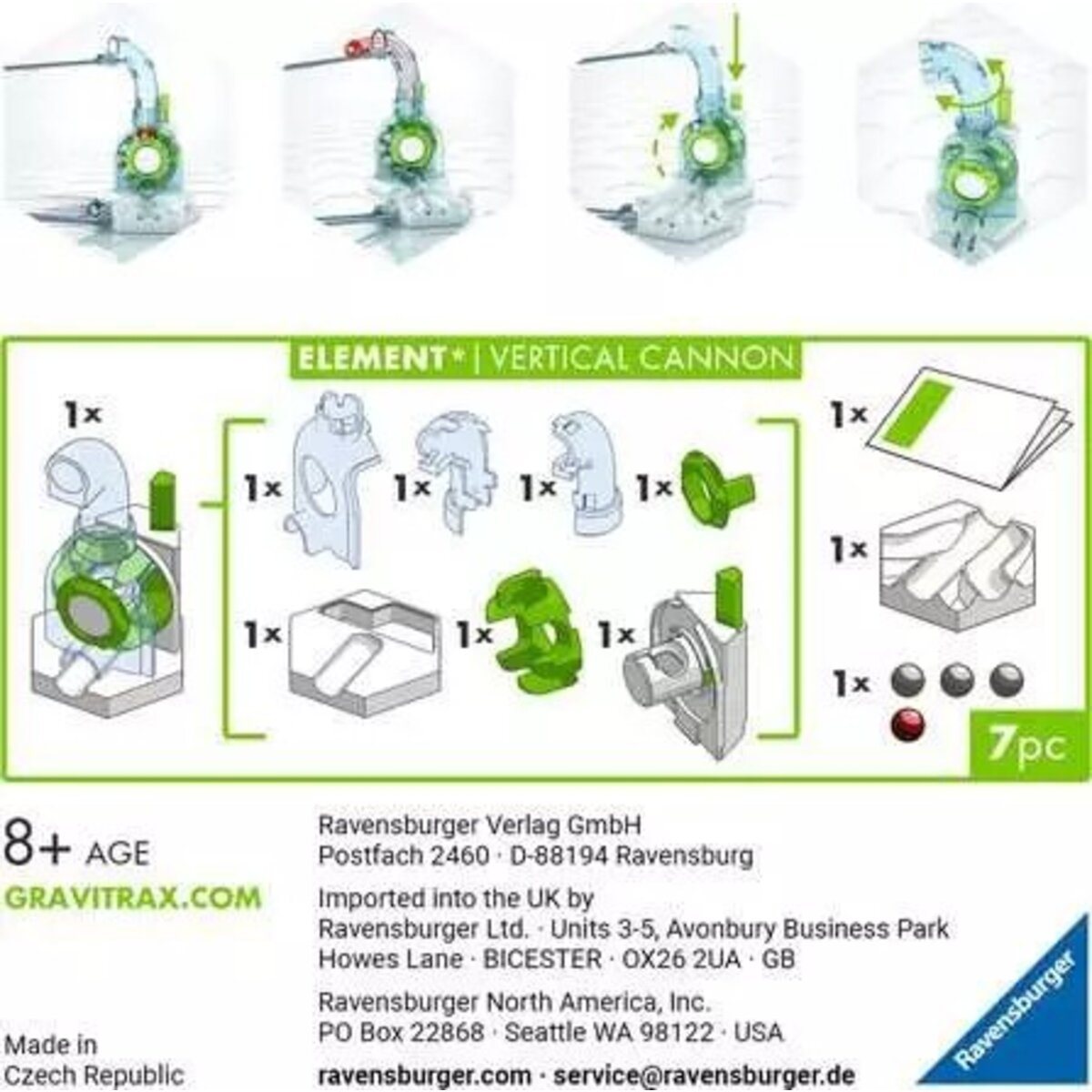 ELEMENT* | VERTICAL CANNON

1×

1×

1×

1×

1×

1×

1×

1×

1×

1×

1×

7pc

8+ AGE

GRAVITRAX.COM

Made in Czech Republic

Ravensburger Verlag GmbH
Postfach 2460 · D-88194 Ravensburg

Imported into the UK by
Ravensburger Ltd. · Units 3-5, Avonbury Business Park
Howes Lane · BICESTER · OX26 2UA · GB

Ravensburger North America, Inc.
PO Box 22868 · Seattle WA 98122 · USA

ravensburger.com · service@ravensburger.de

Ravensburger