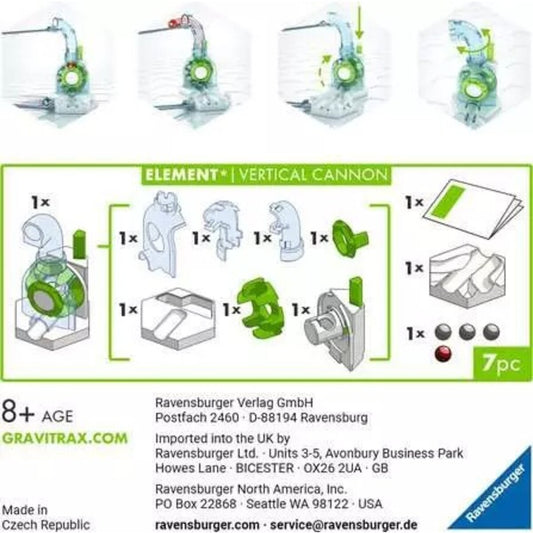 ELEMENT* | VERTICAL CANNON

1×

1×

1×

1×

1×

1×

1×

1×

1×

1×

1×

7pc

8+ AGE
GRAVITRAX.COM

Made in
Czech Republic

Ravensburger Verlag GmbH
Postfach 2460 · D-88194 Ravensburg

Imported into the UK by
Ravensburger Ltd. · Units 3-5, Avonbury Business Park
Howes Lane · BICESTER · OX26 2UA · GB

Ravensburger North America, Inc.
PO Box 22868 · Seattle WA 98122 · USA

ravensburger.com · service@ravensburger.de

Ravensburger