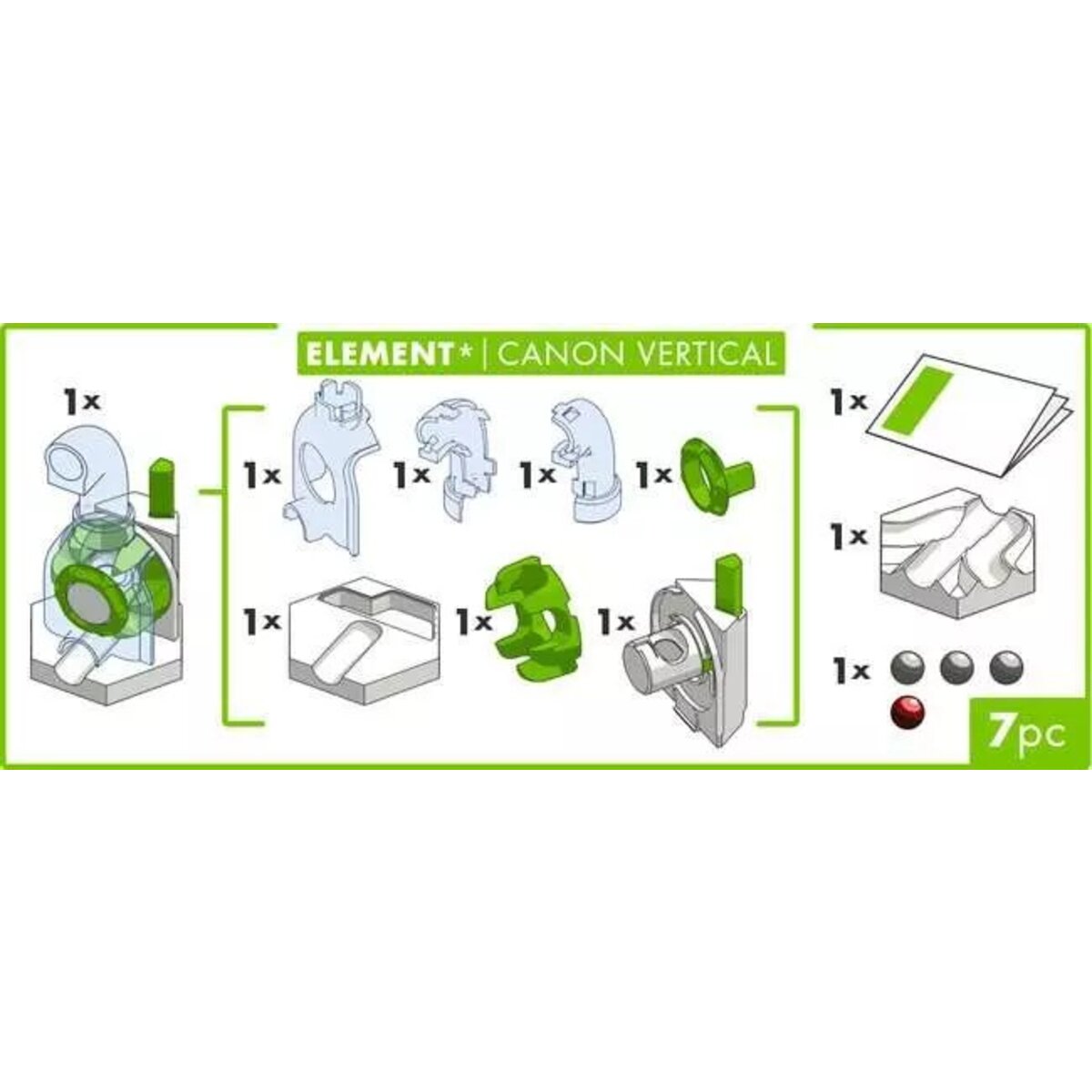 ELEMENT* | CANON VERTICAL

1x

1x 1x 1x 1x

1x 1x 1x

1x

1x

1x

7pc