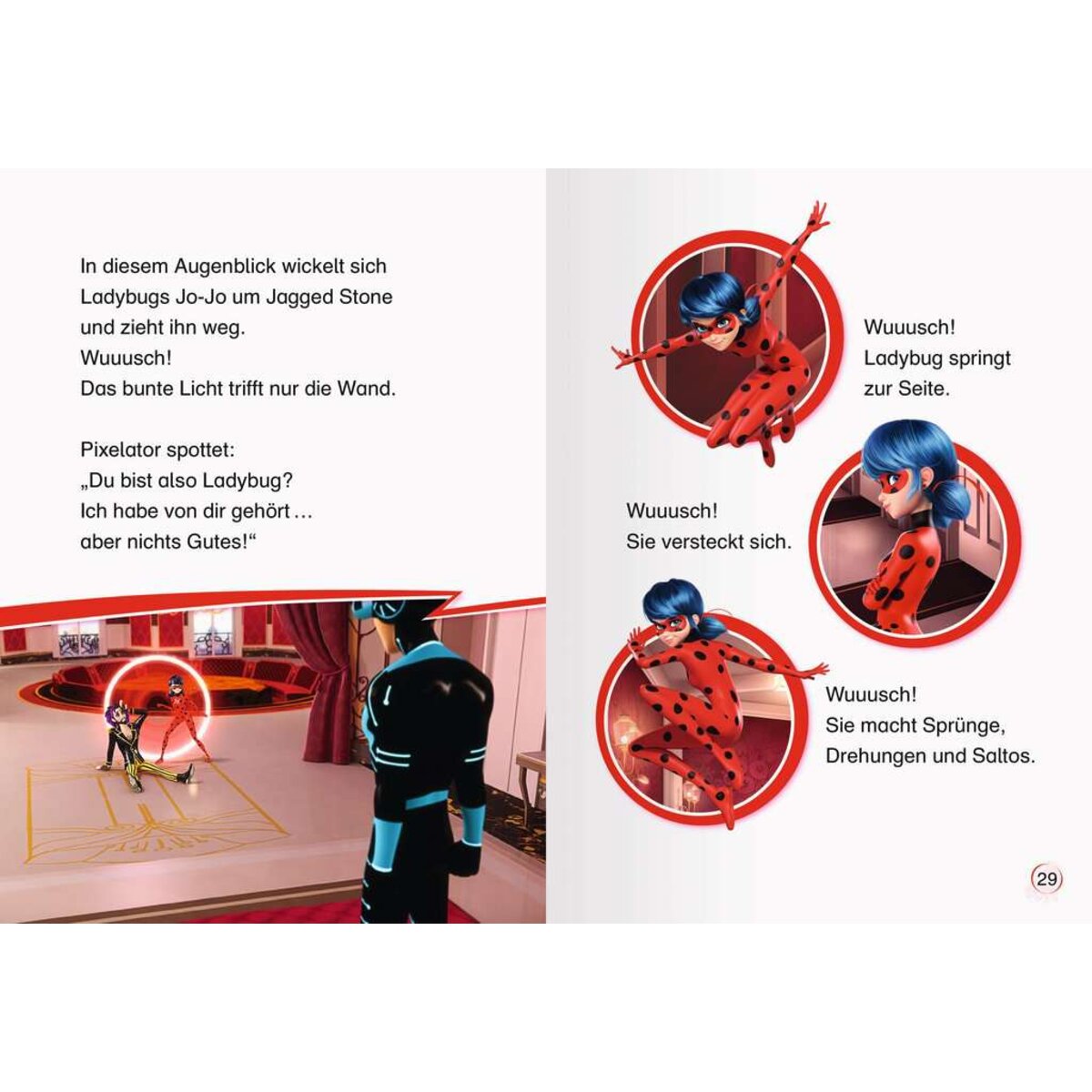 In diesem Augenblick wickelt sich Ladybugs Jo-Jo um Jagged Stone und zieht ihn weg.
Wuuusch!
Das bunte Licht trifft nur die Wand.

Pixelator spottet:
„Du bist also Ladybug?
Ich habe von dir gehört …
aber nichts Gutes!“

Wuuusch!
Ladybug springt zur Seite.

Wuuusch!
Sie versteckt sich.

Wuuusch!
Sie macht Sprünge, Drehungen und Saltos.

29