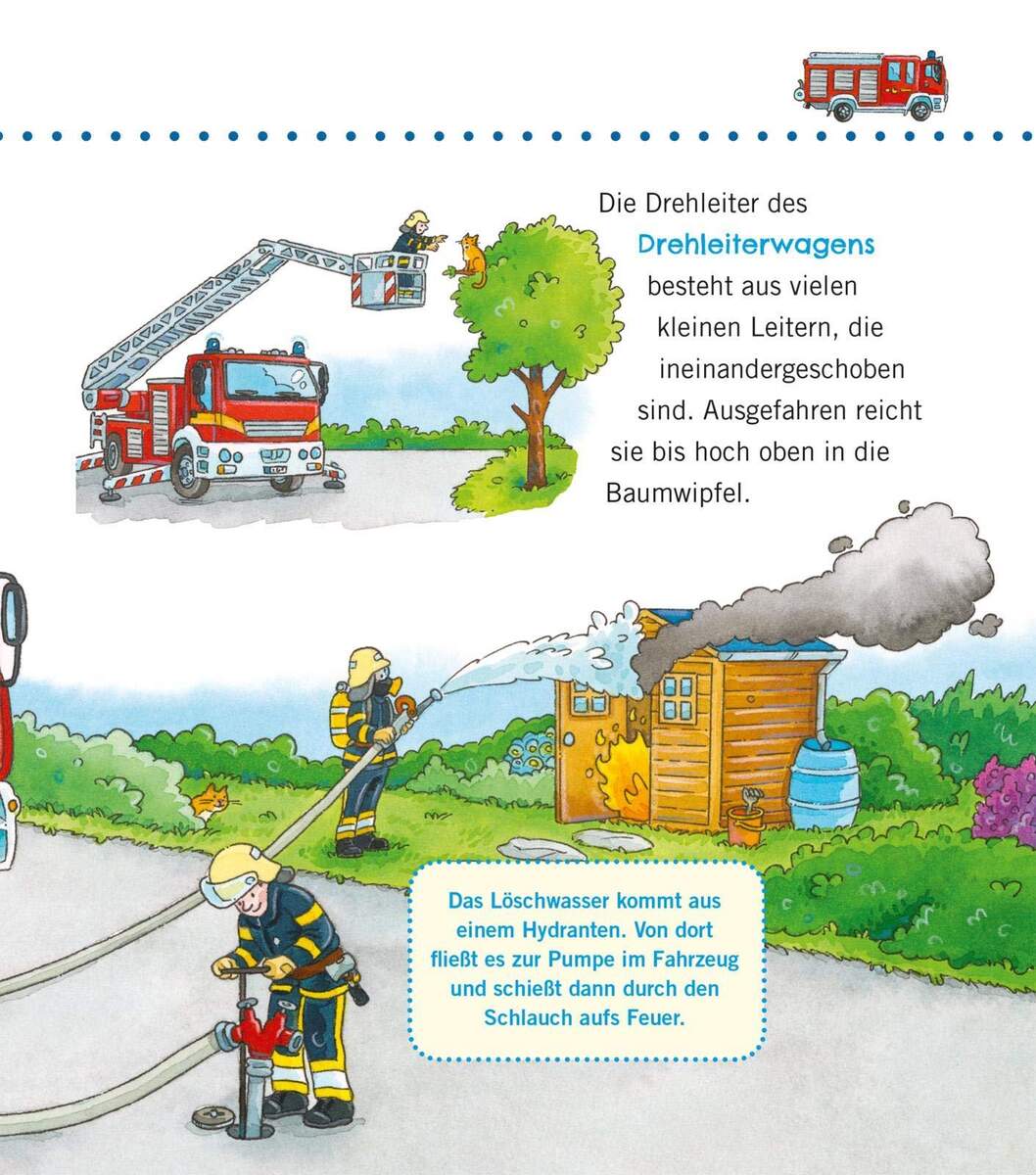 Die Drehleiter des Drehleiterwagens besteht aus vielen kleinen Leitern, die ineinandergeschoben sind. Ausgefahren reicht sie bis hoch oben in die Baumwipfel.

Das Löschwasser kommt aus einem Hydranten. Von dort fließt es zur Pumpe im Fahrzeug und schießt dann durch den Schlauch aufs Feuer.