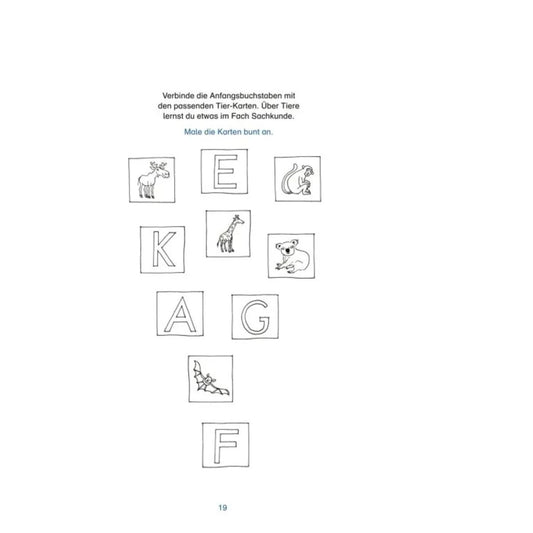 Verbinde die Anfangsbuchstaben mit den passenden Tier-Karten. Über Tiere lernst du etwas im Fach Sachkunde.

Male die Karten bunt an.

E

K

A

G

F

19