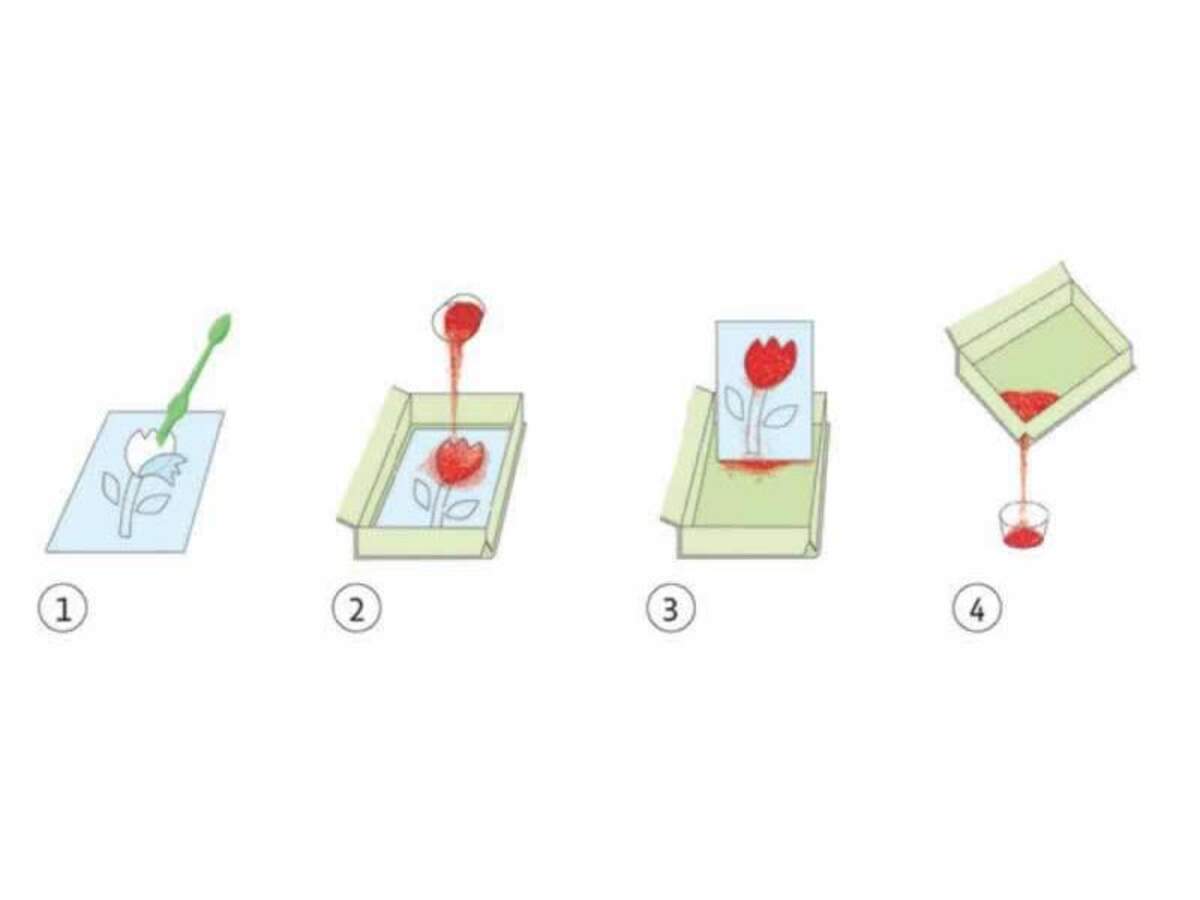 1

2

3

4