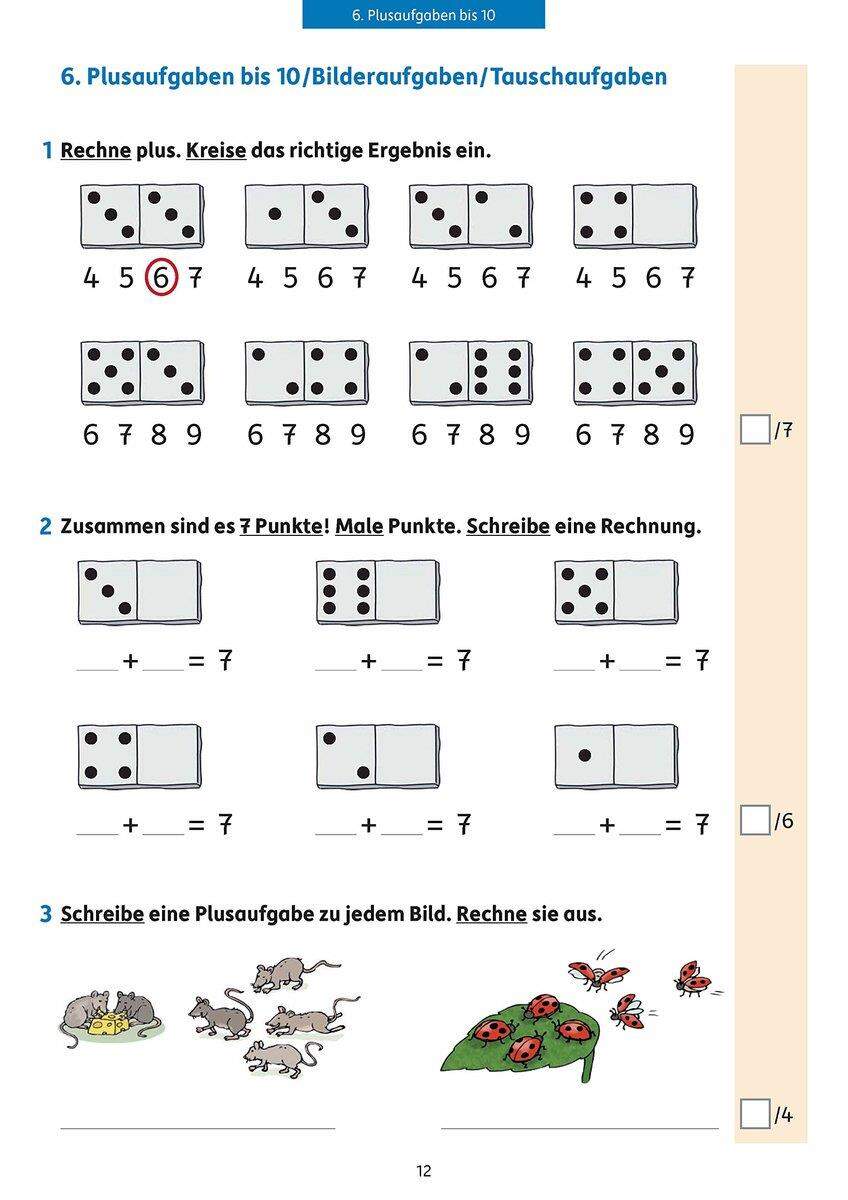 6. Plusaufgaben bis 10

6. Plusaufgaben bis 10/Bilderaufgaben/Tauschaufgaben

1 Rechne plus. Kreise das richtige Ergebnis ein.

4 5 6 7 4 5 6 7 4 5 6 7 4 5 6 7

6 7 8 9 6 7 8 9 6 7 8 9 6 7 8 9

/7

2 Zusammen sind es 7 Punkte! Male Punkte. Schreibe eine Rechnung.

___ + ___ = 7 ___ + ___ = 7 ___ + ___ = 7

___ + ___ = 7 ___ + ___ = 7 ___ + ___ = 7

/6

3 Schreibe eine Plusaufgabe zu jedem Bild. Rechne sie aus.

/4

12