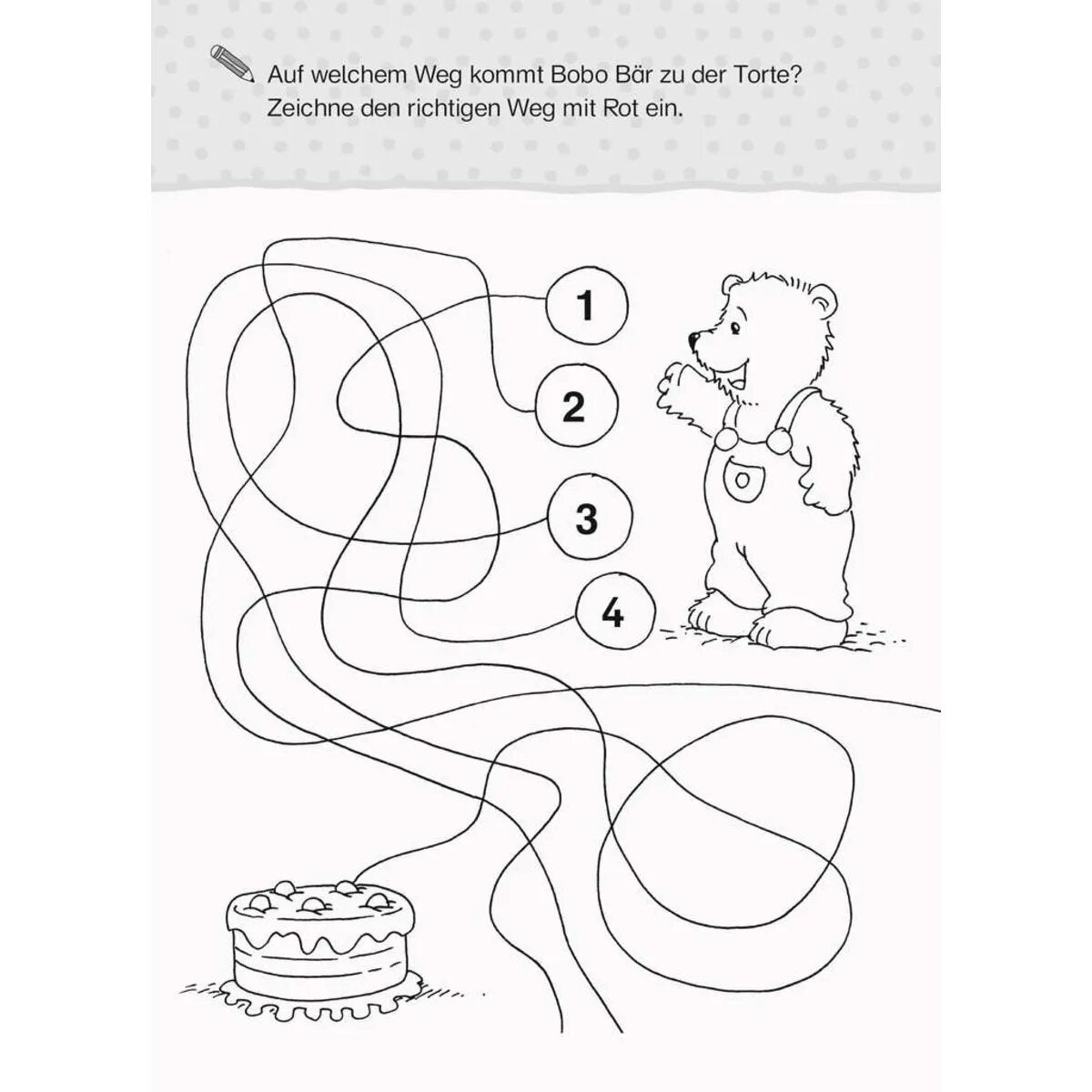 Auf welchem Weg kommt Bobo Bär zu der Torte?
Zeichne den richtigen Weg mit Rot ein.

1

2

3

4