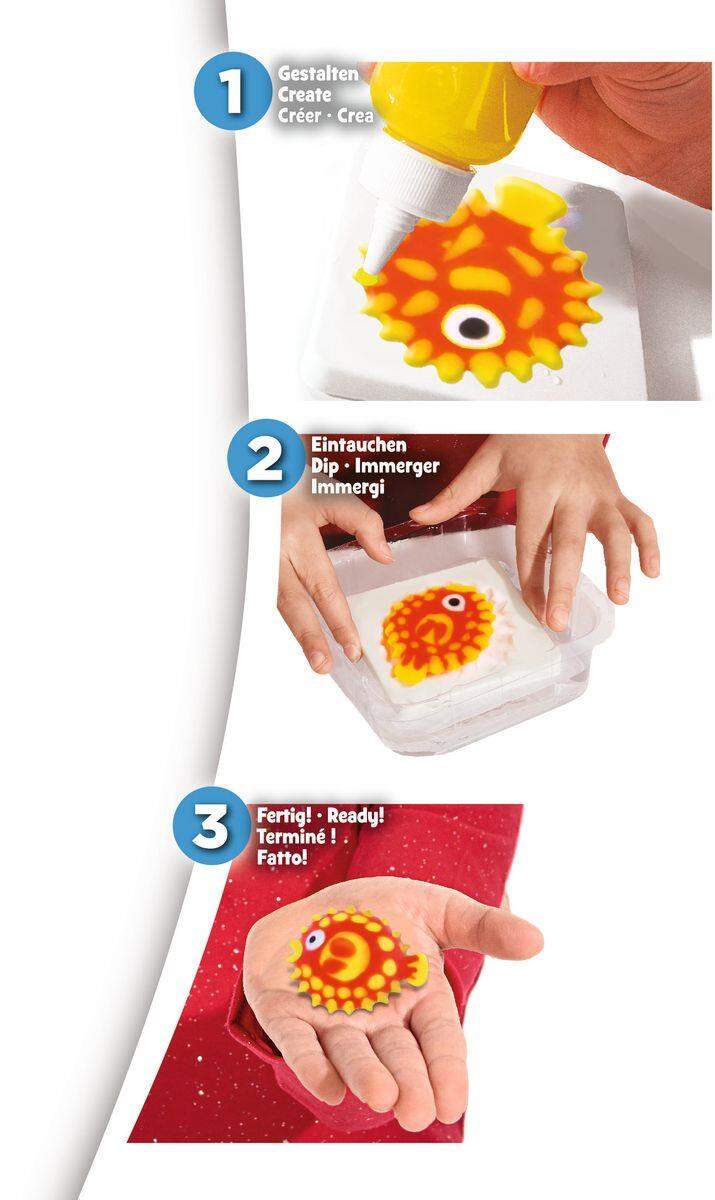 1
Gestalten
Create
Créer · Crea

2
Eintauchen
Dip · Immerger
Immergi

3
Fertig! · Ready!
Terminé !
Fatto!